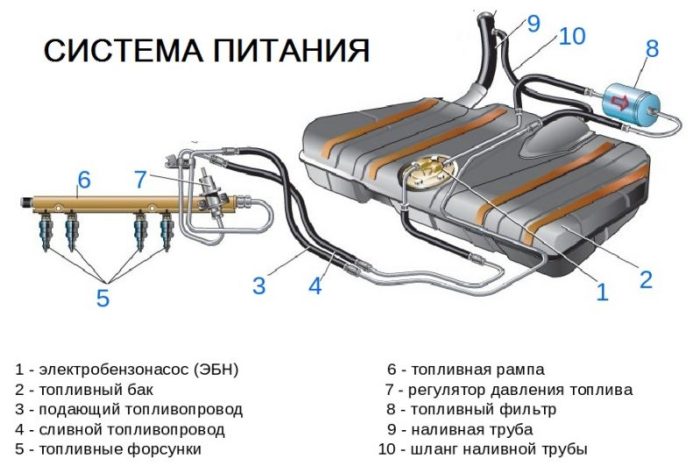 СИСТЕМА ПИТАНИЯ

9
10
8
6
7
3
4
5
1
2

1 - электробензонасос (ЭБН)
2 - топливный бак
3 - подающий топливопровод
4 - сливной топливопровод
5 - топливные форсунки

6 - топливная рампа
7 - регулятор давления топлива
8 - топливный фильтр
9 - наливная труба
10 - шланг наливной трубы