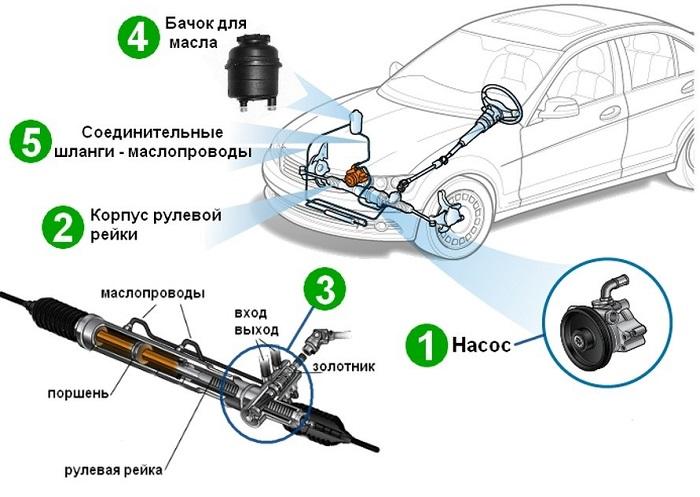 4 Бачок для масла

5 Соединительные шланги - маслопроводы

2 Корпус рулевой рейки

маслопроводы

3

вход
выход

золотник

поршень

рулевая рейка

1 Насос