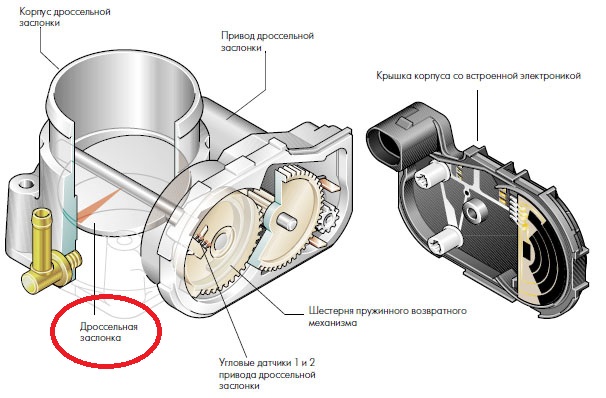 Корпус дроссельной заслонки

Привод дроссельной заслонки

Крышка корпуса со встроенной электроникой

Шестерня пружинного возвратного механизма

Дроссельная заслонка

Угловые датчики 1 и 2 привода дроссельной заслонки