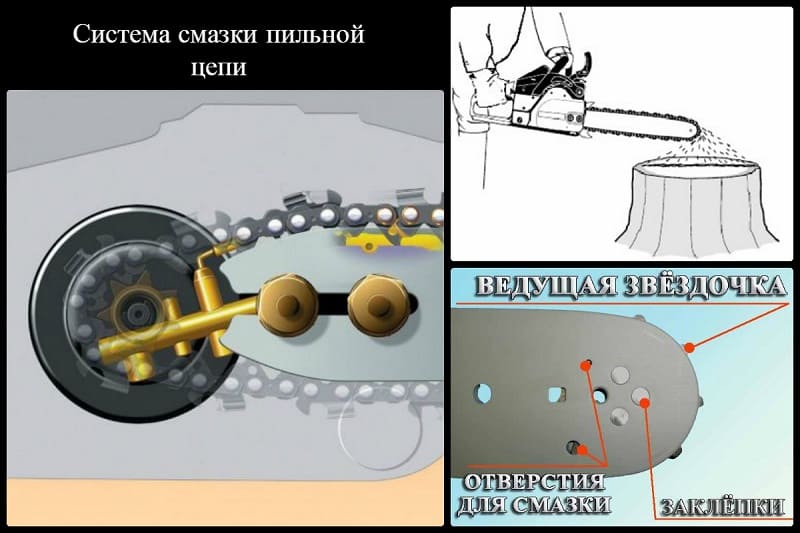 Система смазки пильной цепи

ВЕДУЩАЯ ЗВЁЗДОЧКА

ОТВЕРСТИЯ ДЛЯ СМАЗКИ

ЗАКЛЁПКИ