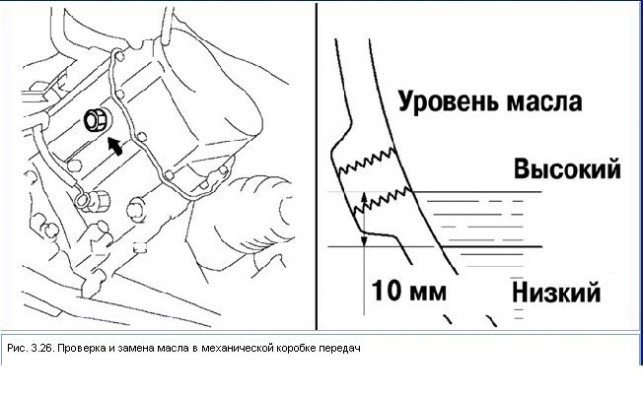 Уровень масла

Высокий

10 мм

Низкий

Рис. 3.26. Проверка и замена масла в механической коробке передач