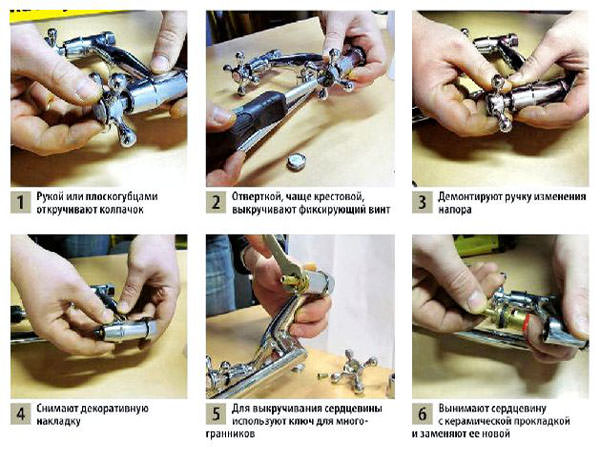 1 Рукой или плоскогубцами откручивают колпачок

2 Отверткой, чаще крестовой, выкручивают фиксирующий винт

3 Демонтируют ручку изменения напора

4 Снимают декоративную накладку

5 Для выкручивания сердцевины используют ключ для многогранников

6 Вынимают сердцевину с керамической прокладкой и заменяют ее новой