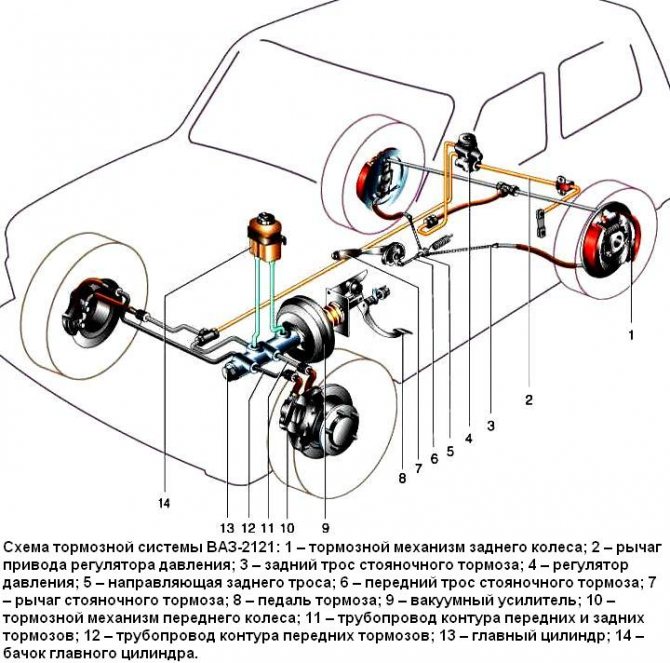 1
2
3
4
5
6
7
8
9
10
11
12
13
14

Схема тормозной системы ВАЗ-2121: 1 – тормозной механизм заднего колеса; 2 – рычаг привода регулятора давления; 3 – задний трос стояночного тормоза; 4 – регулятор давления; 5 – направляющая заднего троса; 6 – передний трос стояночного тормоза; 7 – рычаг стояночного тормоза; 8 – педаль тормоза; 9 – вакуумный усилитель; 10 – тормозной механизм переднего колеса; 11 – трубопровод контура передних и задних тормозов; 12 – трубопровод контура передних тормозов; 13 – главный цилиндр; 14 – бачок главного цилиндра.